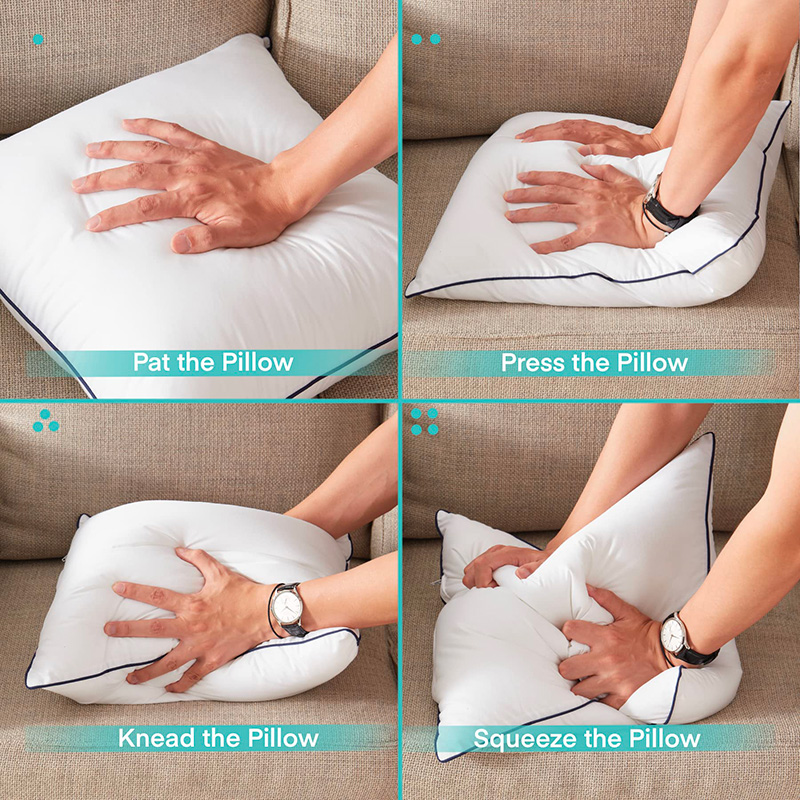 Pat the Pillow

Press the Pillow

Knead the Pillow

Squeeze the Pillow