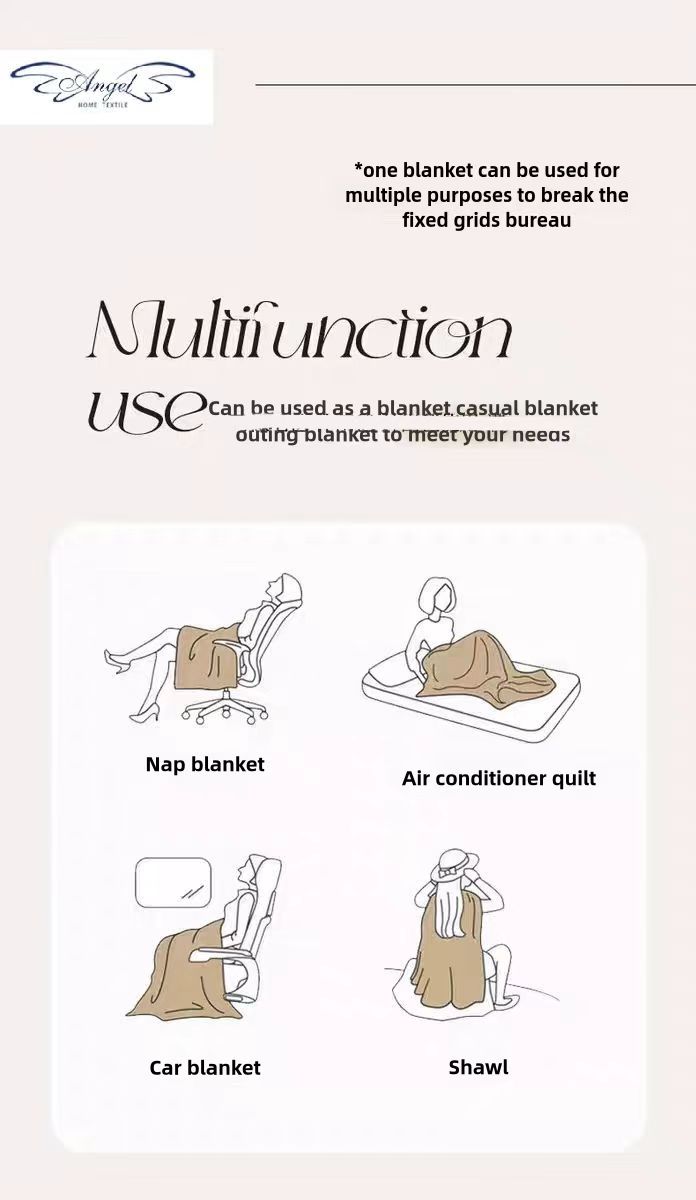 Angel
HOME TEXTILE

*one blanket can be used for multiple purposes to break the fixed grids bureau

Multifunction use

Can be used as a blanket casual blanket outing blanket to meet your needs

Nap blanket

Air conditioner quilt

Car blanket

Shawl