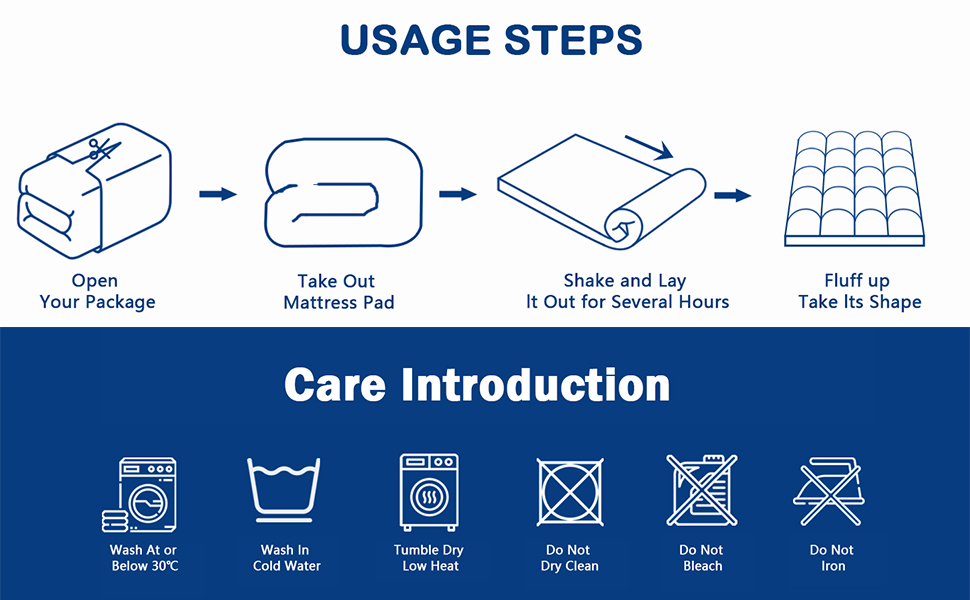 USAGE STEPS

Open
Your Package

Take Out
Mattress Pad

Shake and Lay
It Out for Several Hours

Fluff up
Take Its Shape

Care Introduction

Wash At or
Below 30℃

Wash In
Cold Water

Tumble Dry
Low Heat

Do Not
Dry Clean

Do Not
Bleach

Do Not
Iron