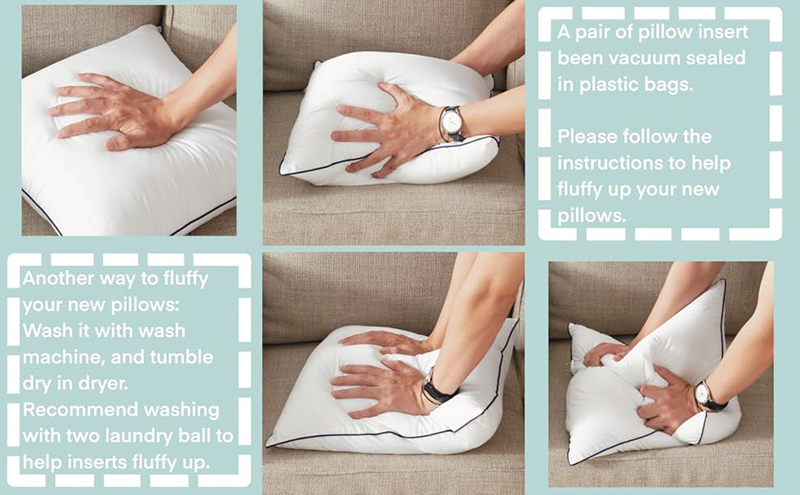 A pair of pillow insert been vacuum sealed in plastic bags.

Please follow the instructions to help fluffy up your new pillows.

Another way to fluffy your new pillows: Wash it with wash machine, and tumble dry in dryer. Recommend washing with two laundry ball to help inserts fluffy up.