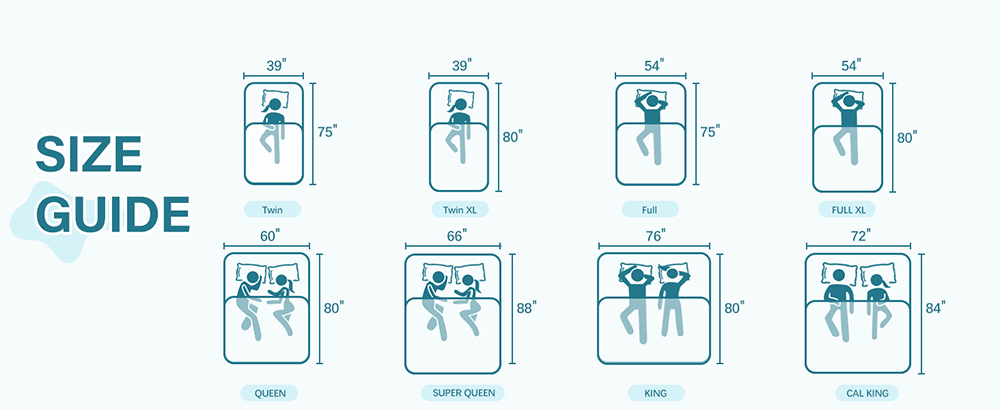 SIZE GUIDE

39"
75"
Twin

39"
80"
Twin XL

54"
75"
Full

54"
80"
FULL XL

60"
80"
QUEEN

66"
88"
SUPER QUEEN

76"
80"
KING

72"
84"
CAL KING