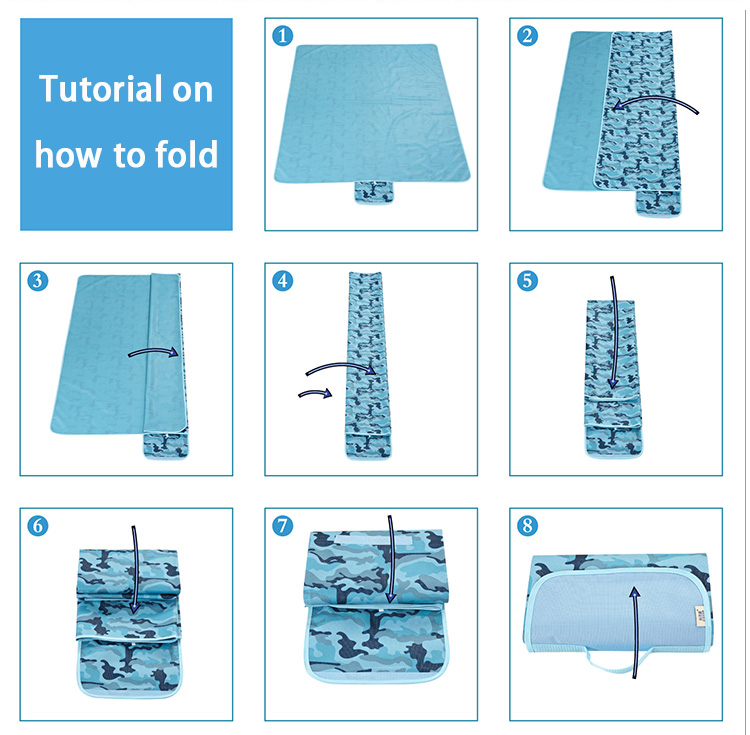 Tutorial on how to fold

1

2

3

4

5

6

7

8